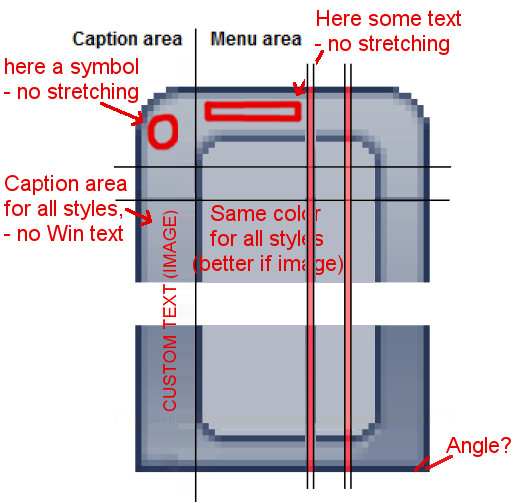 Caption area

Menu area

Here some text
- no stretching

here a symbol
- no stretching

Caption area
for all styles,
- no Win text

CUSTOM TEXT (IMAGE)

Same color
for all styles
(better if image)

Angle?