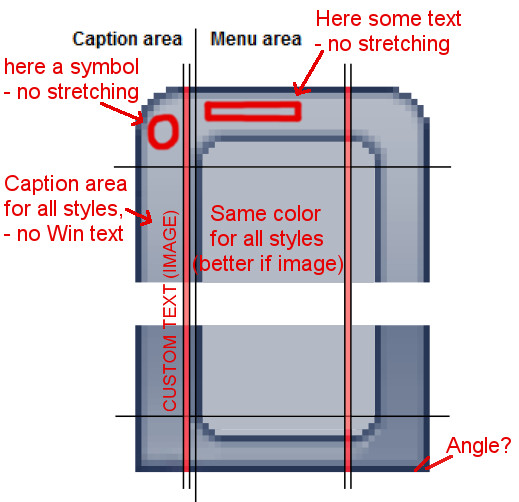 Caption area

Menu area

Here some text
- no stretching

here a symbol
- no stretching

Caption area
for all styles,
- no Win text

CUSTOM TEXT (IMAGE)

Same color
for all styles
(better if image)

Angle?